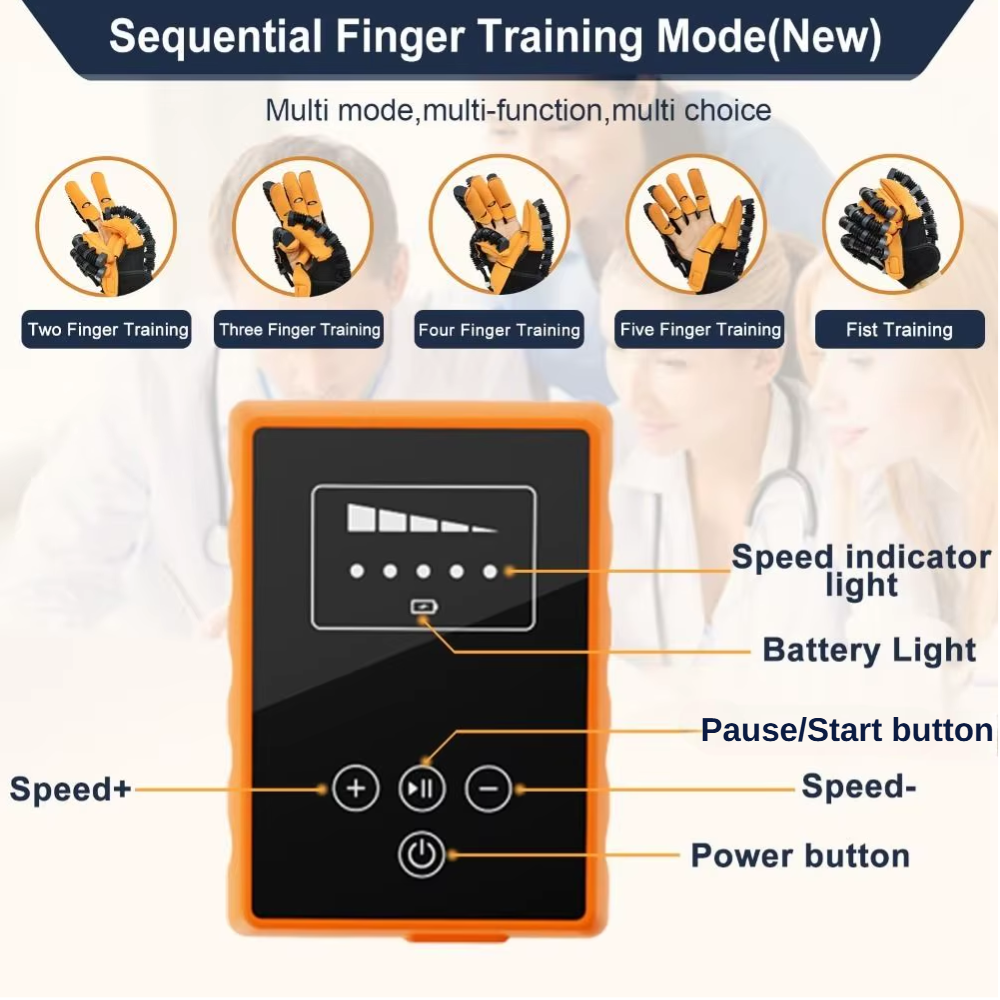 Sequential Finger Training Mode(New)

Multi mode,multi-function,multi choice

Two Finger Training

Three Finger Training

Four Finger Training

Five Finger Training

Fist Training

Speed indicator light

Battery Light

Pause/Start button

Speed+

Speed-

Power button