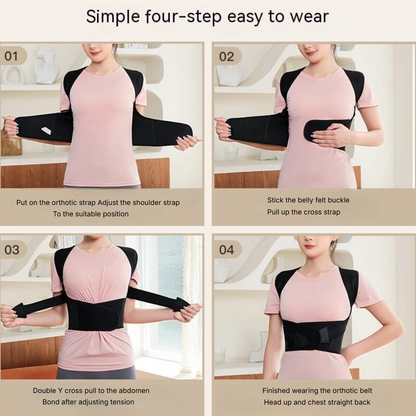 Simple four-step easy to wear

01

Put on the orthotic strap Adjust the shoulder strap
To the suitable position

02

Stick the belly felt buckle
Pull up the cross strap

03

Double Y cross pull to the abdomen
Bond after adjusting tension

04

Finished wearing the orthotic belt
Head up and chest straight back