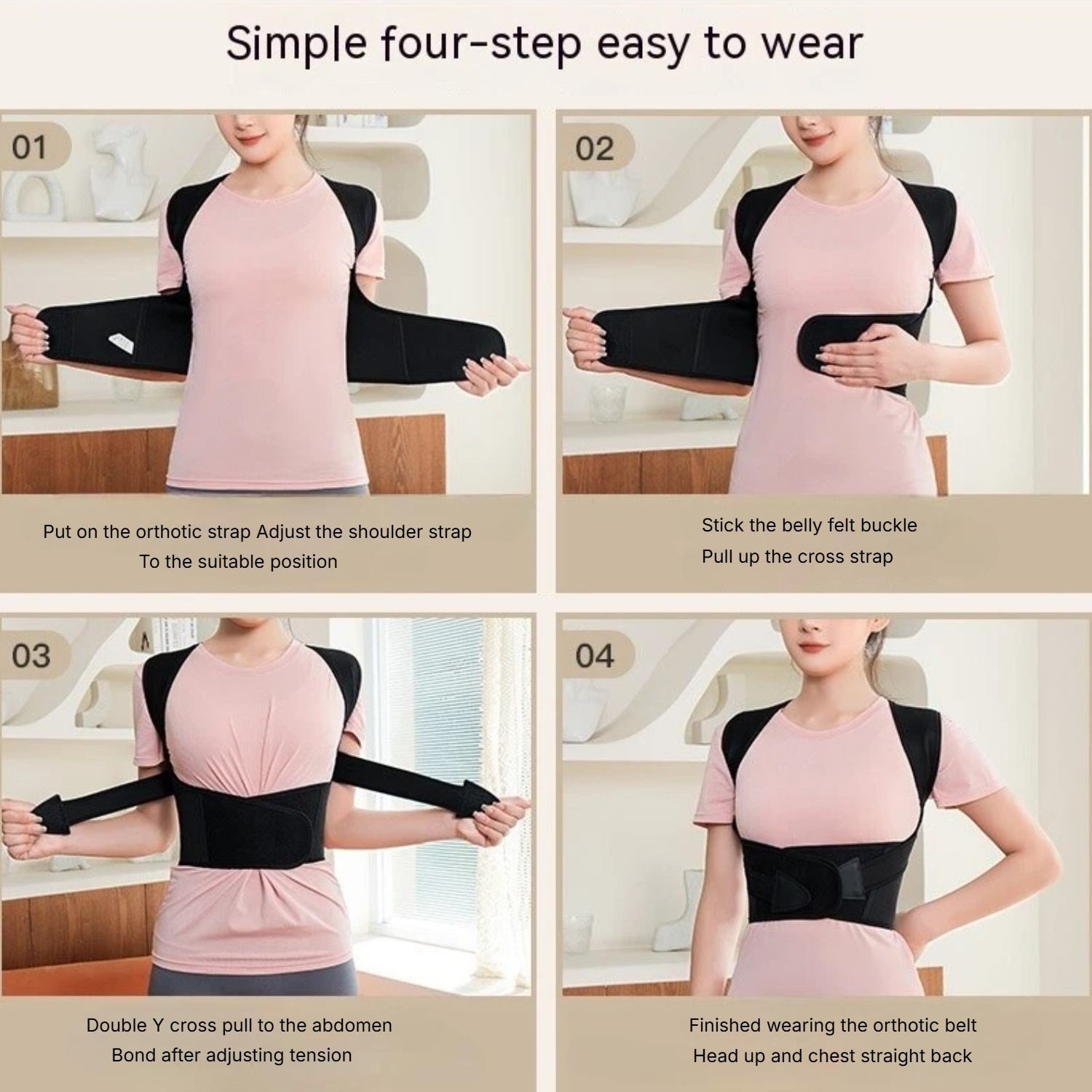 Simple four-step easy to wear

01

Put on the orthotic strap Adjust the shoulder strap
To the suitable position

02

Stick the belly felt buckle
Pull up the cross strap

03

Double Y cross pull to the abdomen
Bond after adjusting tension

04

Finished wearing the orthotic belt
Head up and chest straight back